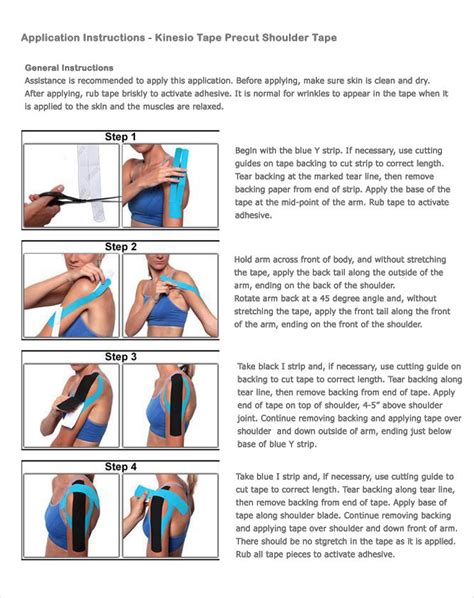 Application Instructions - Kinesio Tape Precut Shoulder Tape

General Instructions
Assistance is recommended to apply this application. Before applying, make sure skin is clean and dry. After applying, rub tape briskly to activate adhesive. It is normal for wrinkles to appear in the tape when it is applied to the skin and the muscles are relaxed.

Step 1

Begin with the blue Y strip. If necessary, use cutting guides on tape backing to cut strip to correct length. Tear backing at the marked tear line, then remove backing paper from end of strip. Apply the base of the tape at the mid-point of the arm. Rub tape to activate adhesive.

Step 2

Hold arm across front of body, and without stretching the tape, apply the back tail along the outside of the arm, ending on the back of the shoulder.
Rotate arm back at a 45 degree angle and, without stretching the tape, apply the front tail along the front of the arm, ending on the front of the shoulder.

Step 3

Take black I strip and, if necessary, use cutting guide on backing to cut tape to correct length. Tear backing along tear line, then remove backing from end of tape. Apply end of tape on top of shoulder, 4-5" above shoulder joint. Continue removing backing and applying tape over shoulder and down outside of arm, ending just below base of blue Y strip.

Step 4

Take blue I strip and, if necessary, use cutting guide to cut tape to correct length. Tear backing along tear line, then remove backing from end of tape. Apply base of tape along shoulder blade. Continue removing backing and applying tape over shoulder and down front of arm. There should be no stgretch in the tape as it is applied. Rub all tape pieces to activate adhesive.